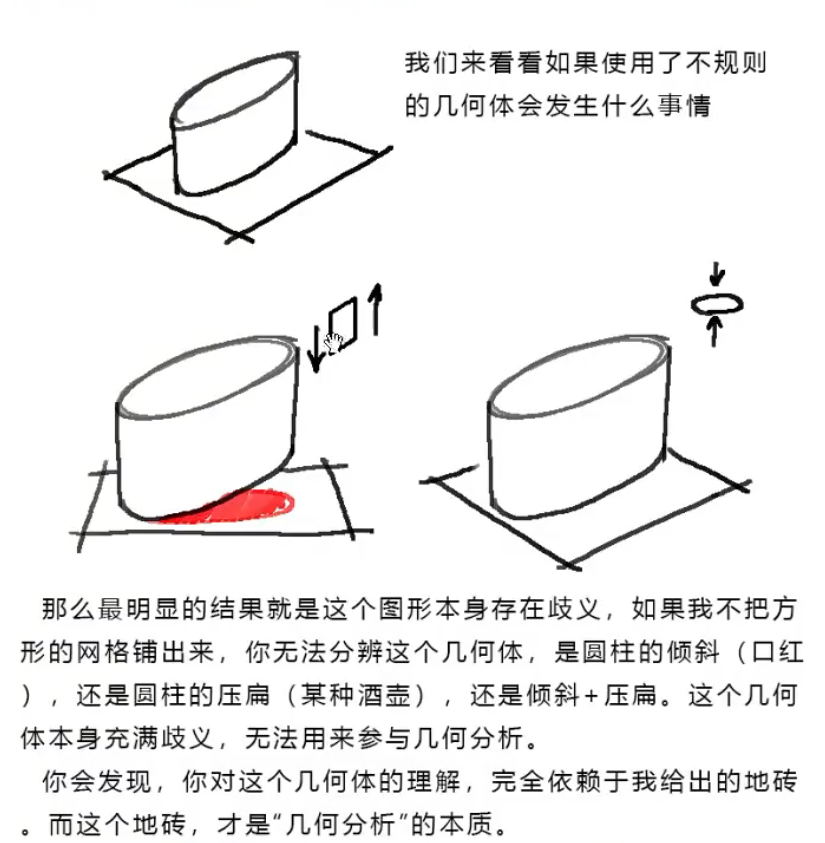 我们来看看如果使用了不规则的几何体会发生什么事情

那么最明显的结果就是这个图形本身存在歧义，如果我不把方形的网格铺出来，你无法分辨这个几何体，是圆柱的倾斜（口红），还是圆柱的压扁（某种酒壶），还是倾斜+压扁。这个几何体本身充满歧义，无法用来参与几何分析。

你会发现，你对这个几何体的理解，完全依赖于我给出的地砖。而这个地砖，才是“几何分析”的本质。